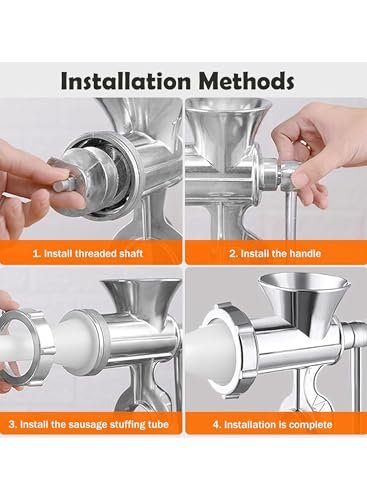 Installation Methods

1. Install threaded shaft

2. Install the handle

3. Install the sausage stuffing tube

4. Installation is complete