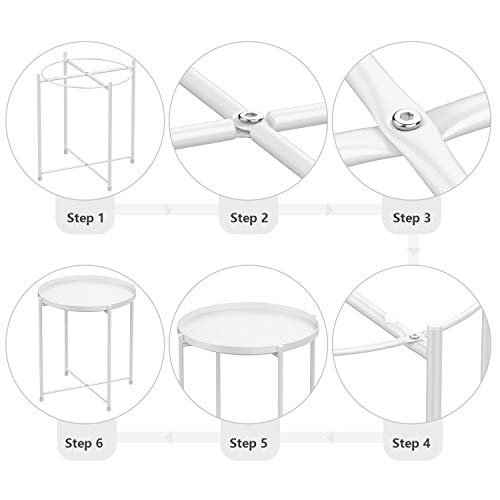 Step 1

Step 2

Step 3

Step 6

Step 5

Step 4