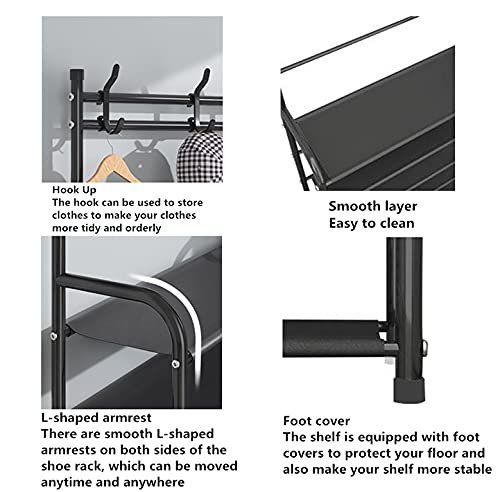 Hook Up
The hook can be used to store clothes to make your clothes more tidy and orderly

Smooth layer
Easy to clean

L-shaped armrest
There are smooth L-shaped armrests on both sides of the shoe rack, which can be moved anytime and anywhere

Foot cover
The shelf is equipped with foot covers to protect your floor and also make your shelf more stable