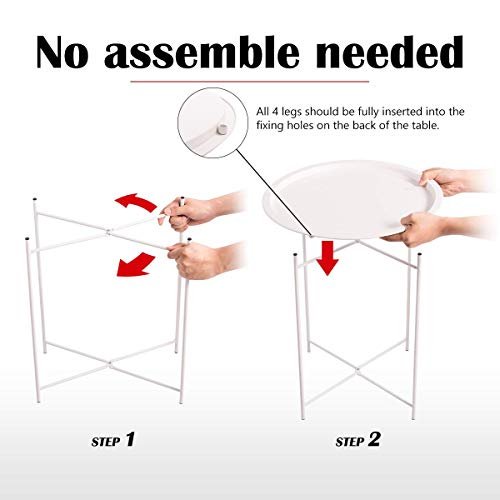 No assemble needed

All 4 legs should be fully inserted into the fixing holes on the back of the table.

STEP 1

STEP 2