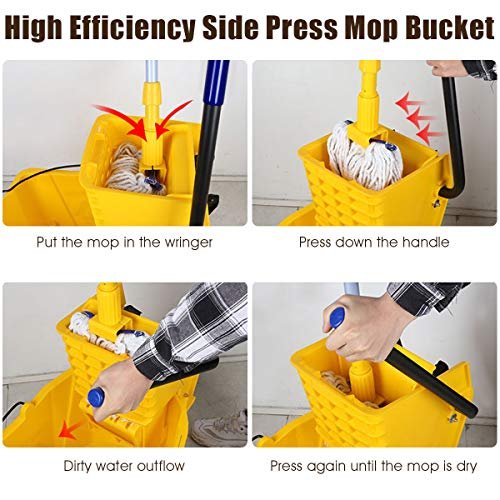 High Efficiency Side Press Mop Bucket

Put the mop in the wringer

Press down the handle

Dirty water outflow

Press again until the mop is dry