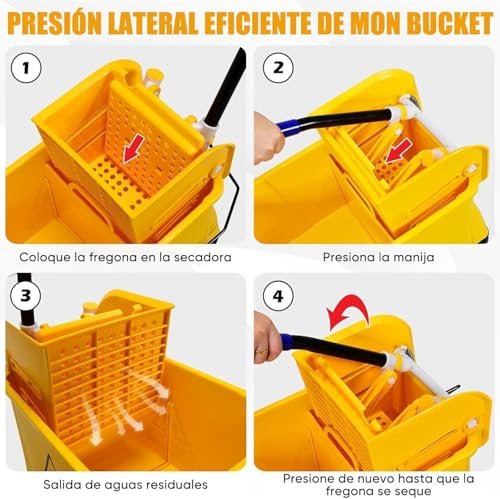 PRESIÓN LATERAL EFICIENTE DE MON BUCKET

1

Coloque la fregona en la secadora

2

Presiona la manija

3

Salida de aguas residuales

4

Presione de nuevo hasta que la fregona se seque