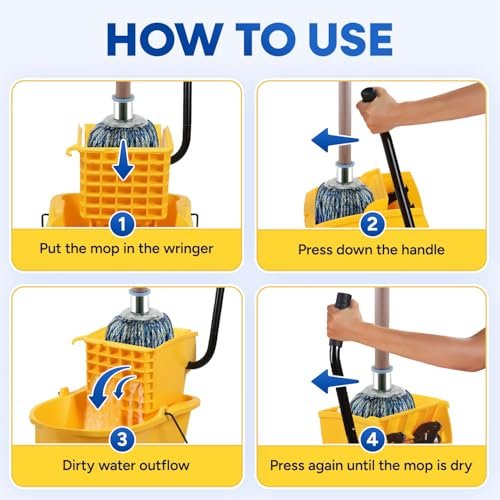 HOW TO USE

1
Put the mop in the wringer

2
Press down the handle

3
Dirty water outflow

4
Press again until the mop is dry