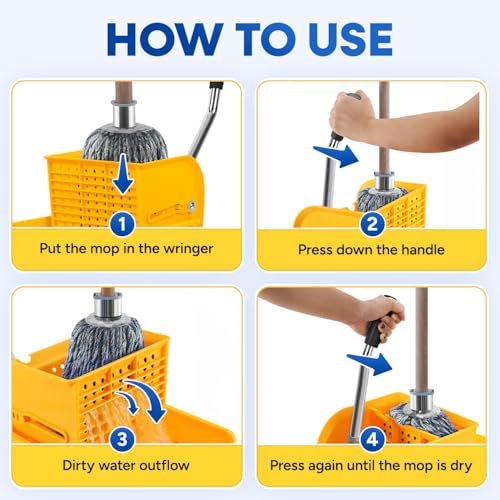 HOW TO USE

1
Put the mop in the wringer

2
Press down the handle

3
Dirty water outflow

4
Press again until the mop is dry