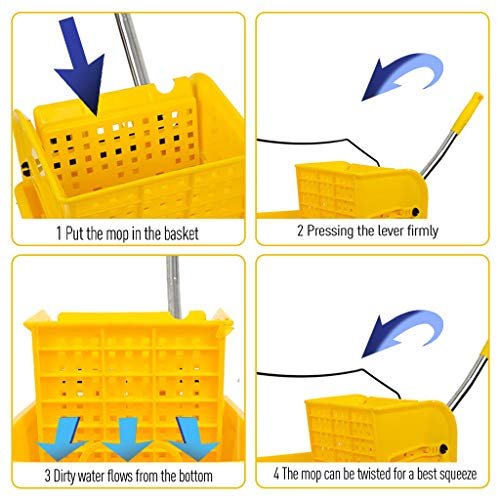 1 Put the mop in the basket

2 Pressing the lever firmly

3 Dirty water flows from the bottom

4 The mop can be twisted for a best squeeze