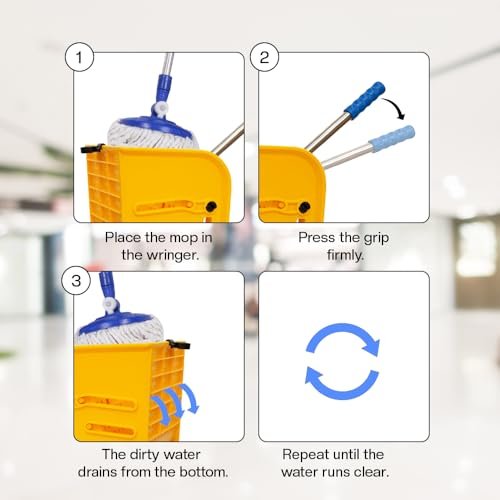 1

Place the mop in the wringer.

2

Press the grip firmly.

3

The dirty water drains from the bottom.

Repeat until the water runs clear.