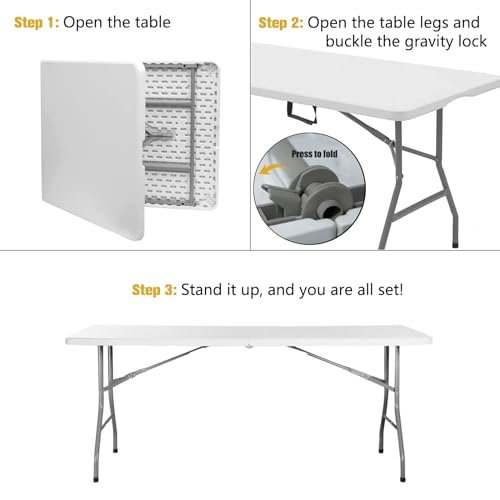 Step 1: Open the table

Step 2: Open the table legs and buckle the gravity lock

Press to fold

Step 3: Stand it up, and you are all set!