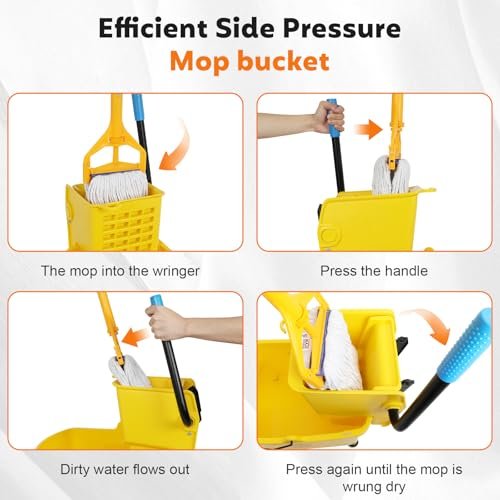 Efficient Side Pressure
Mop bucket

The mop into the wringer

Press the handle

Dirty water flows out

Press again until the mop is wrung dry