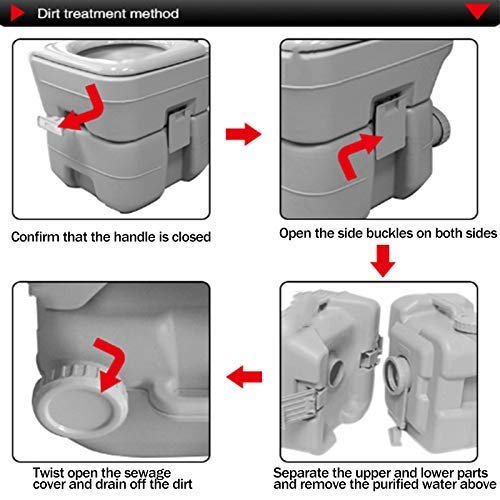 Dirt treatment method

Confirm that the handle is closed

Open the side buckles on both sides

Separate the upper and lower parts and remove the purified water above

Twist open the sewage cover and drain off the dirt