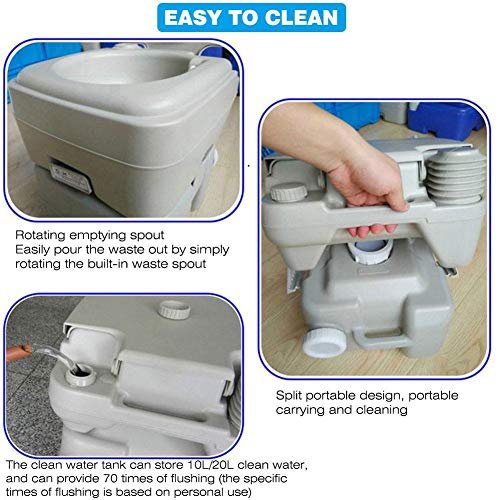 EASY TO CLEAN

Rotating emptying spout
Easily pour the waste out by simply rotating the built-in waste spout

Split portable design, portable carrying and cleaning

The clean water tank can store 10L/20L clean water, and can provide 70 times of flushing (the specific times of flushing is based on personal use)