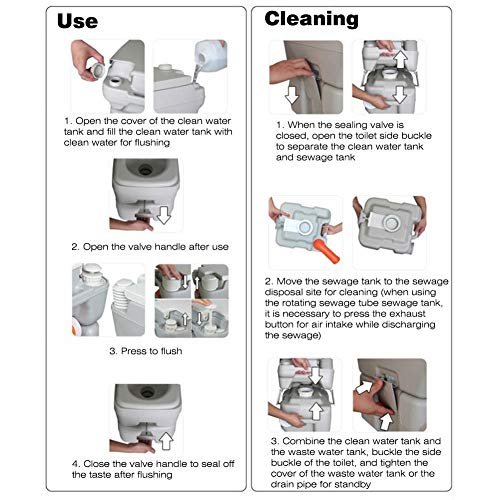 Use

1. Open the cover of the clean water tank and fill the clean water tank with clean water for flushing

2. Open the valve handle after use

3. Press to flush

4. Close the valve handle to seal off the taste after flushing

Cleaning

1. When the sealing valve is closed, open the toilet side buckle to separate the clean water tank and sewage tank

2. Move the sewage tank to the sewage disposal site for cleaning (when using the rotating sewage tube sewage tank, it is necessary to press the exhaust button for air intake while discharging the sewage)

3. Combine the clean water tank and the waste water tank, buckle the side buckle of the toilet, and tighten the cover of the waste water tank or the drain pipe for standby