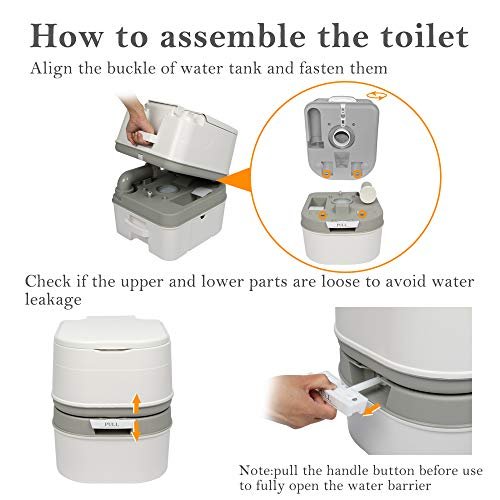 How to assemble the toilet

Align the buckle of water tank and fasten them

PULL

Check if the upper and lower parts are loose to avoid water leakage

PULL

Note:pull the handle button before use to fully open the water barrier