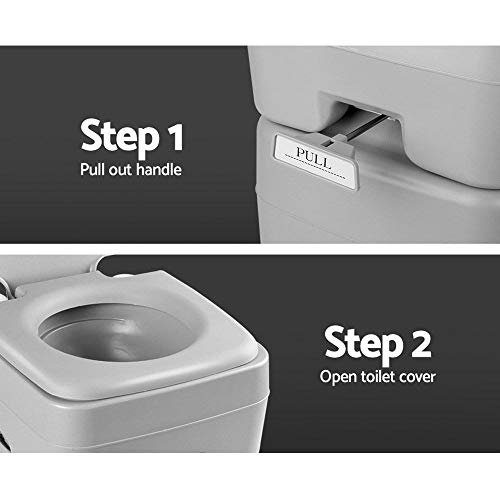 Step 1
Pull out handle

PULL

Step 2
Open toilet cover