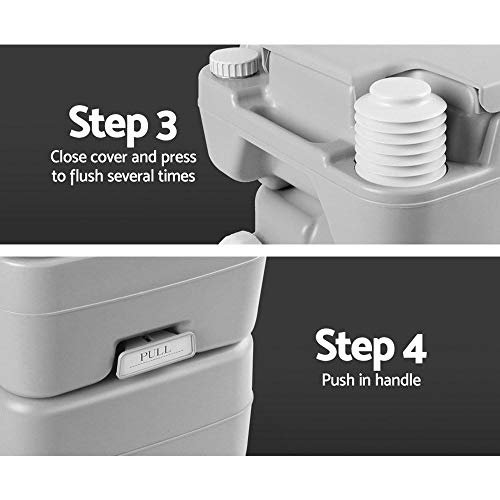 Step 3
Close cover and press to flush several times

PULL

Step 4
Push in handle