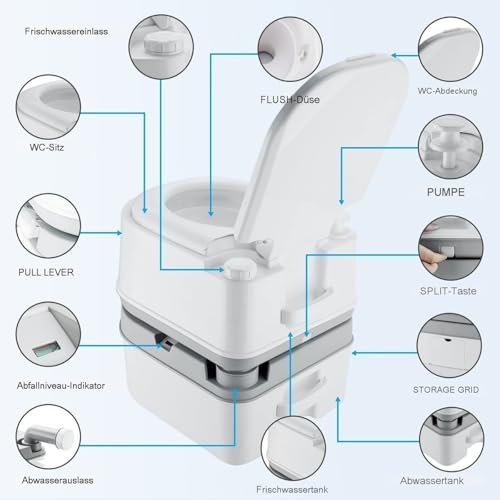 Frischwassereinlass

FLUSH-Düse

WC-Abdeckung

WC-Sitz

PUMPE

PULL LEVER

SPLIT-Taste

Abfallniveau-Indikator

STORAGE GRID

Abwasserauslass

Frischwassertank

Abwassertank