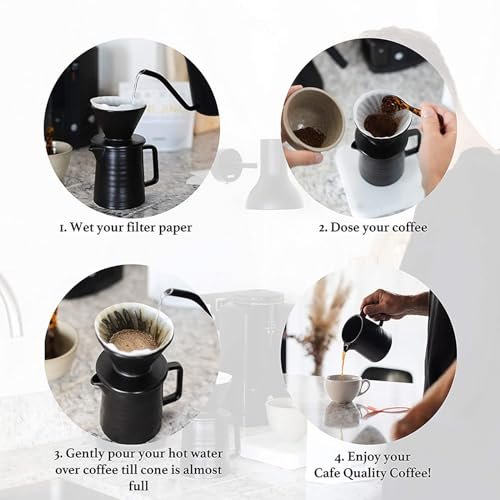 1. Wet your filter paper

2. Dose your coffee

3. Gently pour your hot water over coffee till cone is almost full

4. Enjoy your Cafe Quality Coffee!