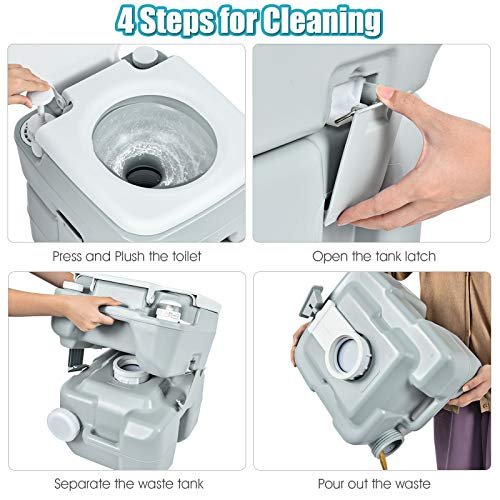 4 Steps for Cleaning

Press and Plush the toilet

Open the tank latch

Separate the waste tank

Pour out the waste