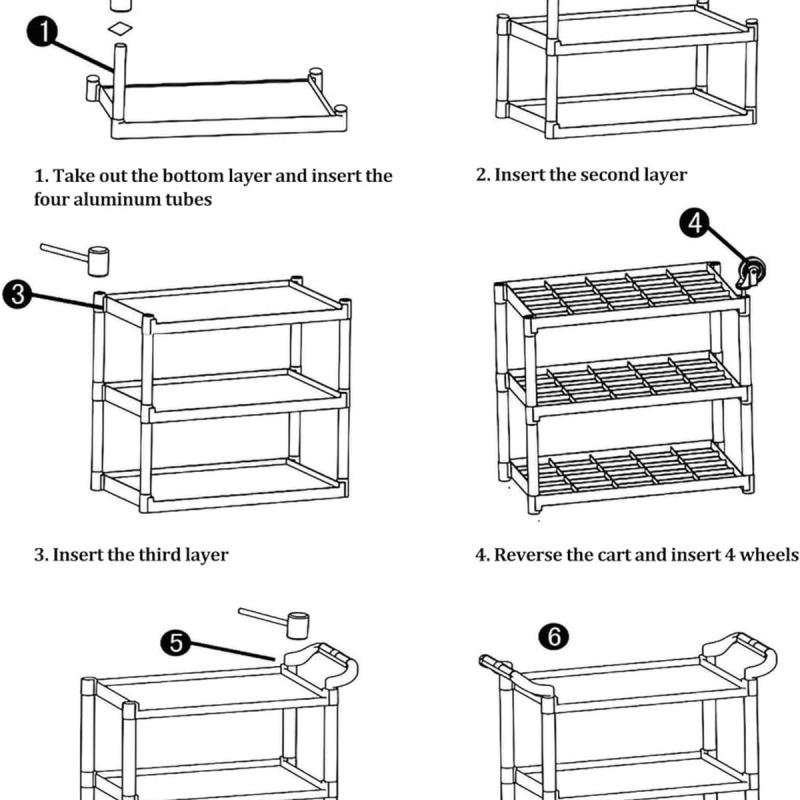 1

1. Take out the bottom layer and insert the four aluminum tubes

2. Insert the second layer

3

4

3. Insert the third layer

4. Reverse the cart and insert 4 wheels

5

6