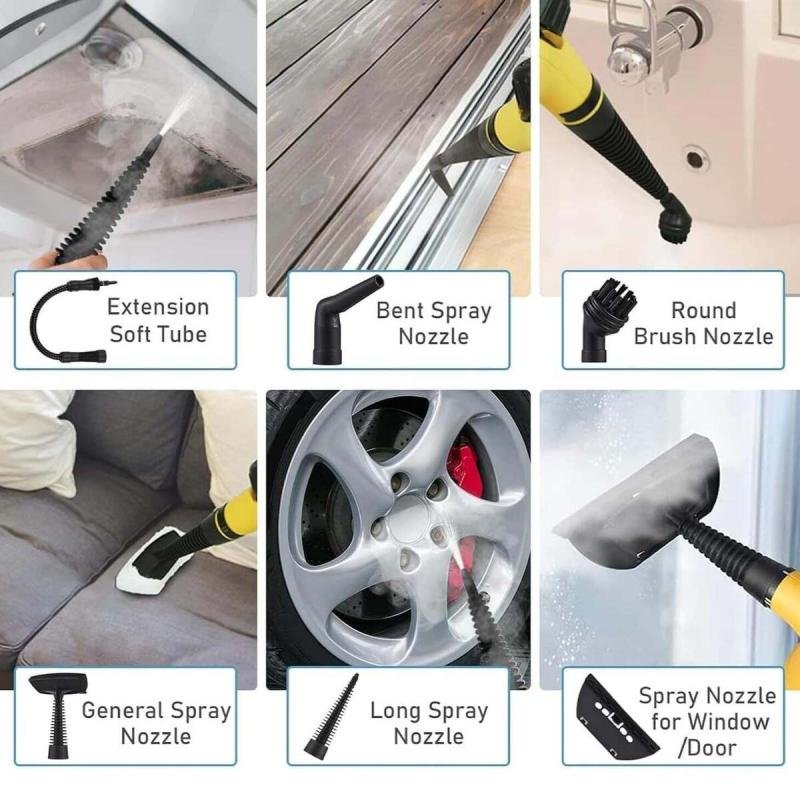 Extension Soft Tube

Bent Spray Nozzle

Round Brush Nozzle

General Spray Nozzle

Long Spray Nozzle

Spray Nozzle for Window /Door